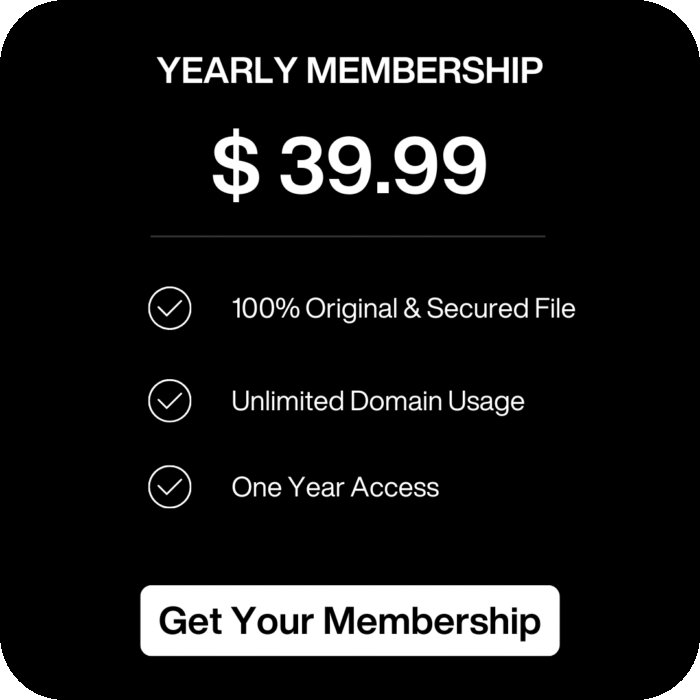 YEARLY MEMBERSHIP

$ 39.99

100% Original & Secured File

Unlimited Domain Usage

One Year Access

Get Your Membership